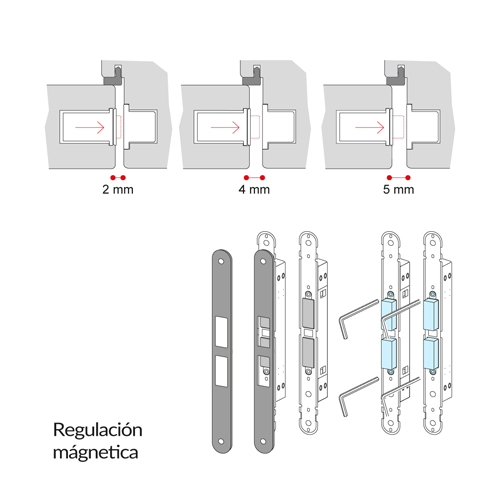 2 mm

4 mm

5 mm

Regulación mágnetica